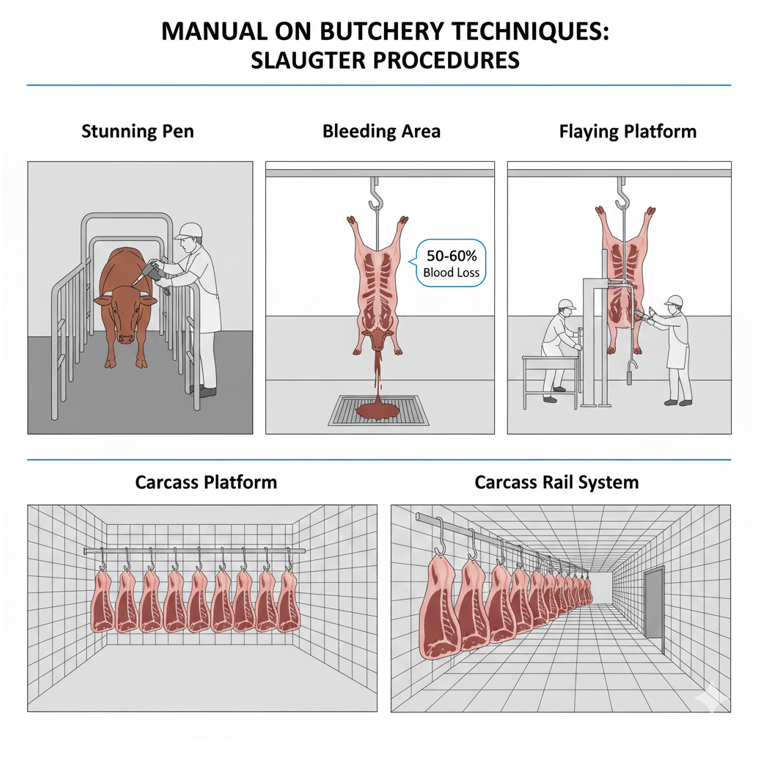 MANUAL ON BUTCHERY TECHNIQUES:
SLAUGTER PROCEDURES

Stunning Pen

Bleeding Area

50-60%
Blood Loss

Flaying Platform

Carcass Platform

Carcass Rail System